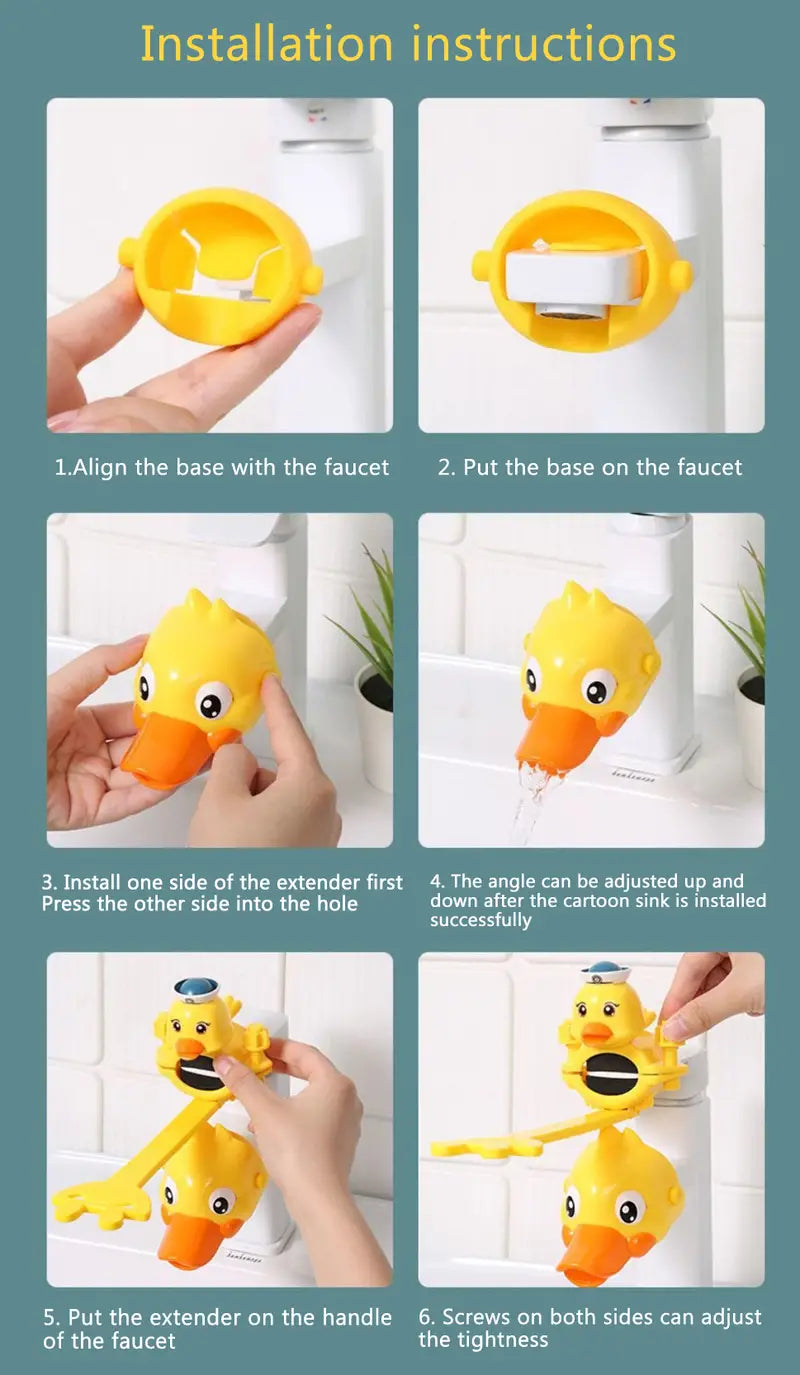 Installation instructions

1.Align the base with the faucet

2. Put the base on the faucet

3. Install one side of the extender first Press the other side into the hole

4. The angle can be adjusted up and down after the cartoon sink is installed successfully

5. Put the extender on the handle of the faucet

6. Screws on both sides can adjust the tightness